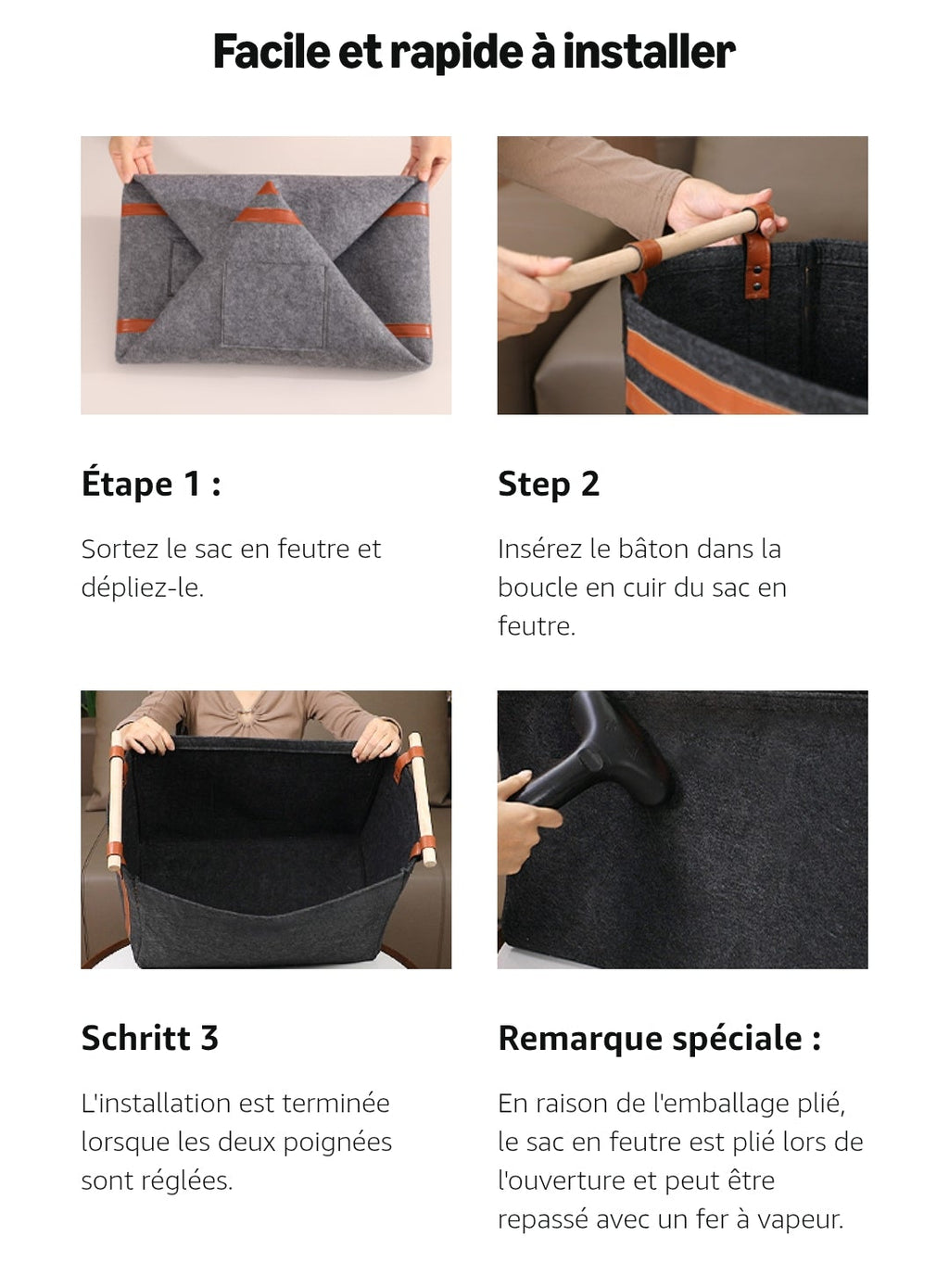 Facile et rapide à installer

Étape 1 :

Sortez le sac en feutre et dépliez-le.

Step 2

Insérez le bâton dans la boucle en cuir du sac en feutre.

Schritt 3

L'installation est terminée lorsque les deux poignées sont réglées.

Remarque spéciale :

En raison de l'emballage plié, le sac en feutre est plié lors de l'ouverture et peut être repassé avec un fer à vapeur.